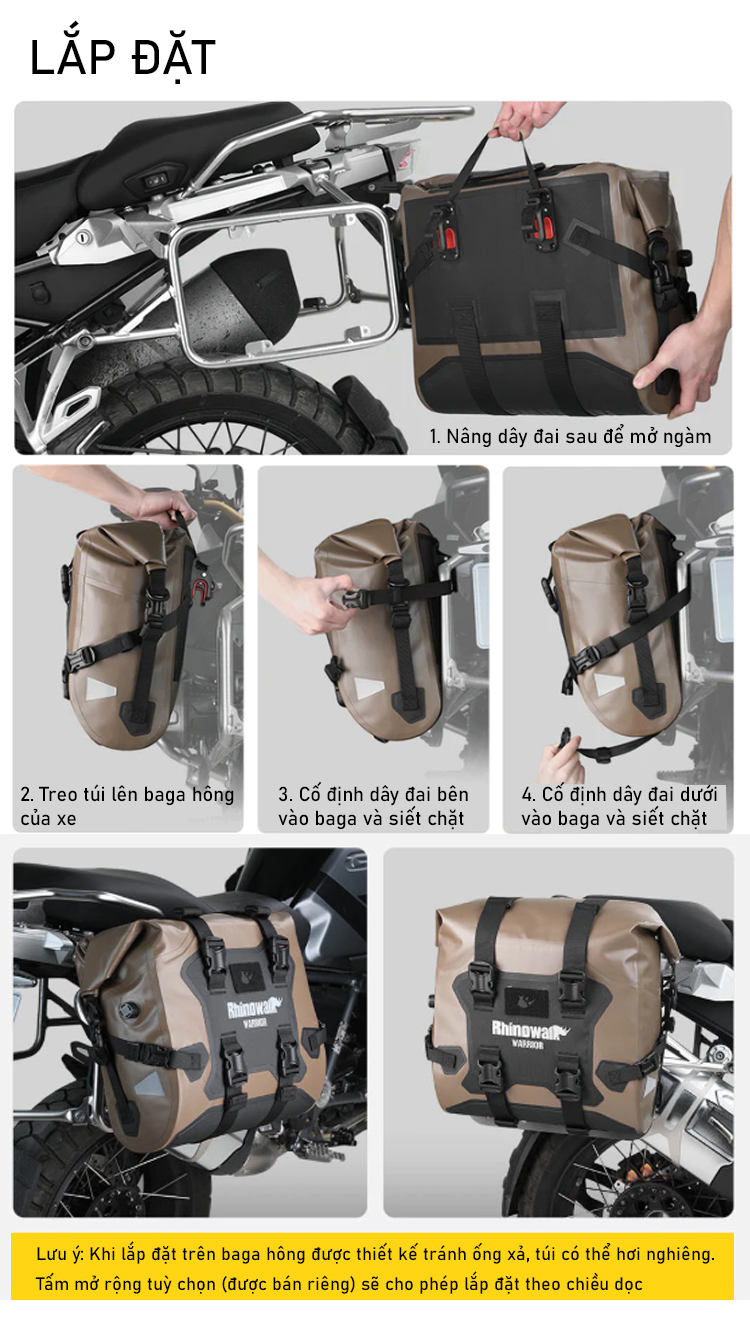 LẮP ĐẶT

1. Nâng dây đai sau để mở ngàm

2. Treo túi lên baga hông của xe

3. Cố định dây đai bên vào baga và siết chặt

4. Cố định dây đai dưới vào baga và siết chặt

Rhinowalk WARRIOR

Rhinowalk WARRIOR

Lưu ý: Khi lắp đặt trên baga hông được thiết kế tránh ống xả, túi có thể hơi nghiêng. Tấm mở rộng tuỳ chọn (được bán riêng) sẽ cho phép lắp đặt theo chiều dọc