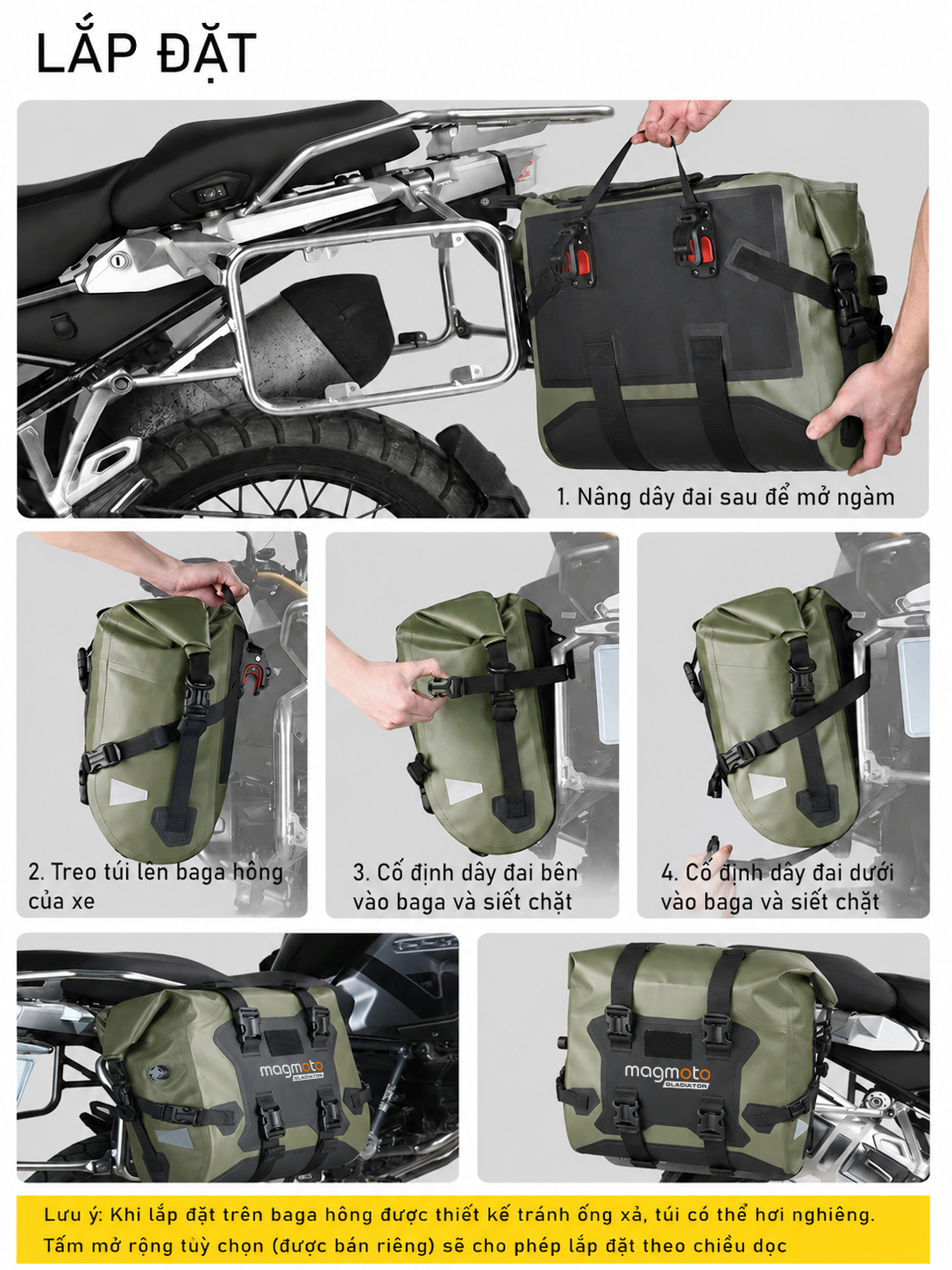 LẮP ĐẶT

1. Nâng dây đai sau để mở ngàm

2. Treo túi lên baga hông của xe

3. Cố định dây đai bên vào baga và siết chặt

4. Cố định dây đai dưới vào baga và siết chặt

magmoto GLADIATOR

magmoto GLADIATOR

Lưu ý: Khi lắp đặt trên baga hông được thiết kế tránh ống xả, túi có thể hơi nghiêng. Tấm mở rộng tùy chọn (được bán riêng) sẽ cho phép lắp đặt theo chiều dọc